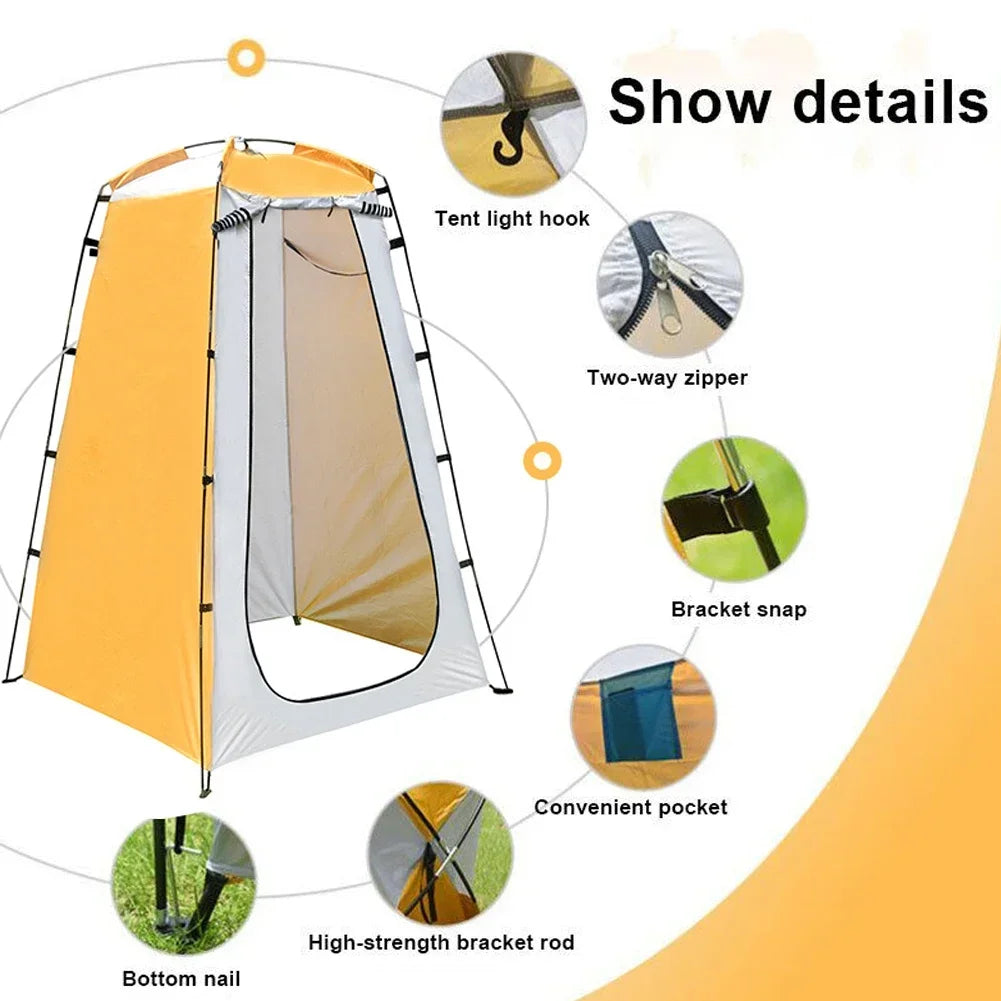 Show details

Tent light hook

Two-way zipper

Bracket snap

Convenient pocket

High-strength bracket rod

Bottom nail