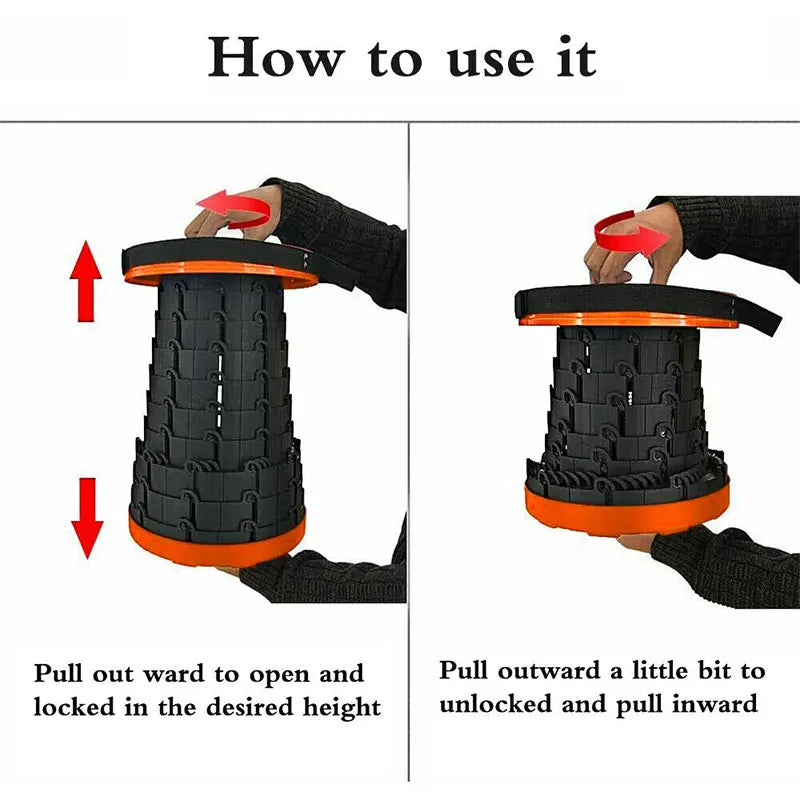 How to use it

Pull out ward to open and locked in the desired height

Pull outward a little bit to unlocked and pull inward